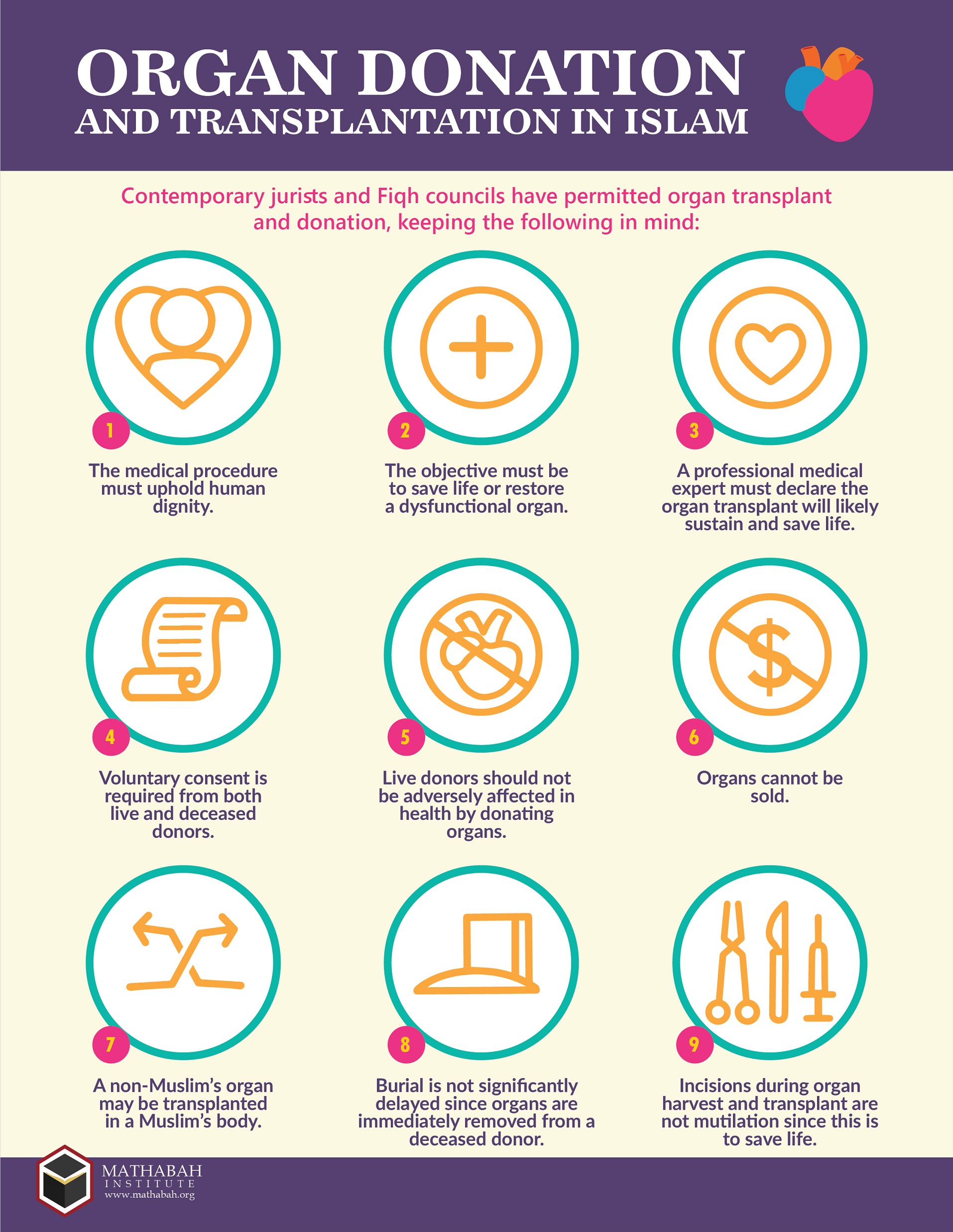 ORGAN DONATION
AND TRANSPLANTATION IN ISLAM

Contemporary jurists and Fiqh councils have permitted organ transplant and donation, keeping the following in mind:

1

The medical procedure must uphold human dignity.

2

The objective must be to save life or restore a dysfunctional organ.

3

A professional medical expert must declare the organ transplant will likely sustain and save life.

4

Voluntary consent is required from both live and deceased donors.

5

Live donors should not be adversely affected in health by donating organs.

6

Organs cannot be sold.

7

A non-Muslim's organ may be transplanted in a Muslim's body.

8

Burial is not significantly delayed since organs are immediately removed from a deceased donor.

9

Incisions during organ harvest and transplant are not mutilation since this is to save life.

MATHABAH
INSTITUTE
www.mathabah.org