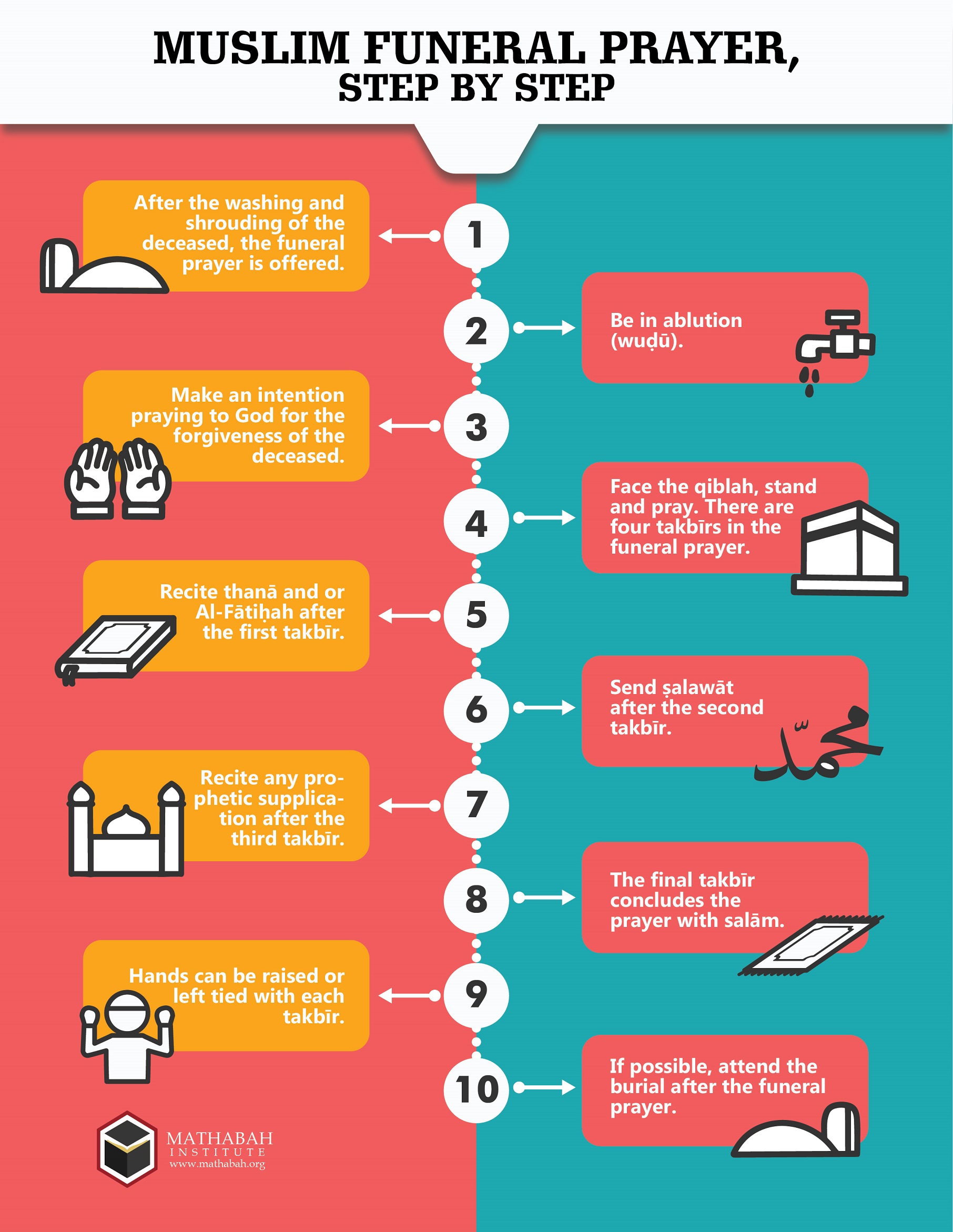 MUSLIM FUNERAL PRAYER, STEP BY STEP

1

After the washing and shrouding of the deceased, the funeral prayer is offered.

2

Be in ablution (wuḍū).

3

Make an intention praying to God for the forgiveness of the deceased.

4

Face the qiblah, stand and pray. There are four takbīrs in the funeral prayer.

5

Recite thanā and or Al-Fātiḥah after the first takbīr.

6

Send ṣalawāt after the second takbīr.

محمّد

7

Recite any prophetic supplication after the third takbīr.

8

The final takbīr concludes the prayer with salām.

9

Hands can be raised or left tied with each takbīr.

10

If possible, attend the burial after the funeral prayer.

MATHABAH INSTITUTE
www.mathabah.org