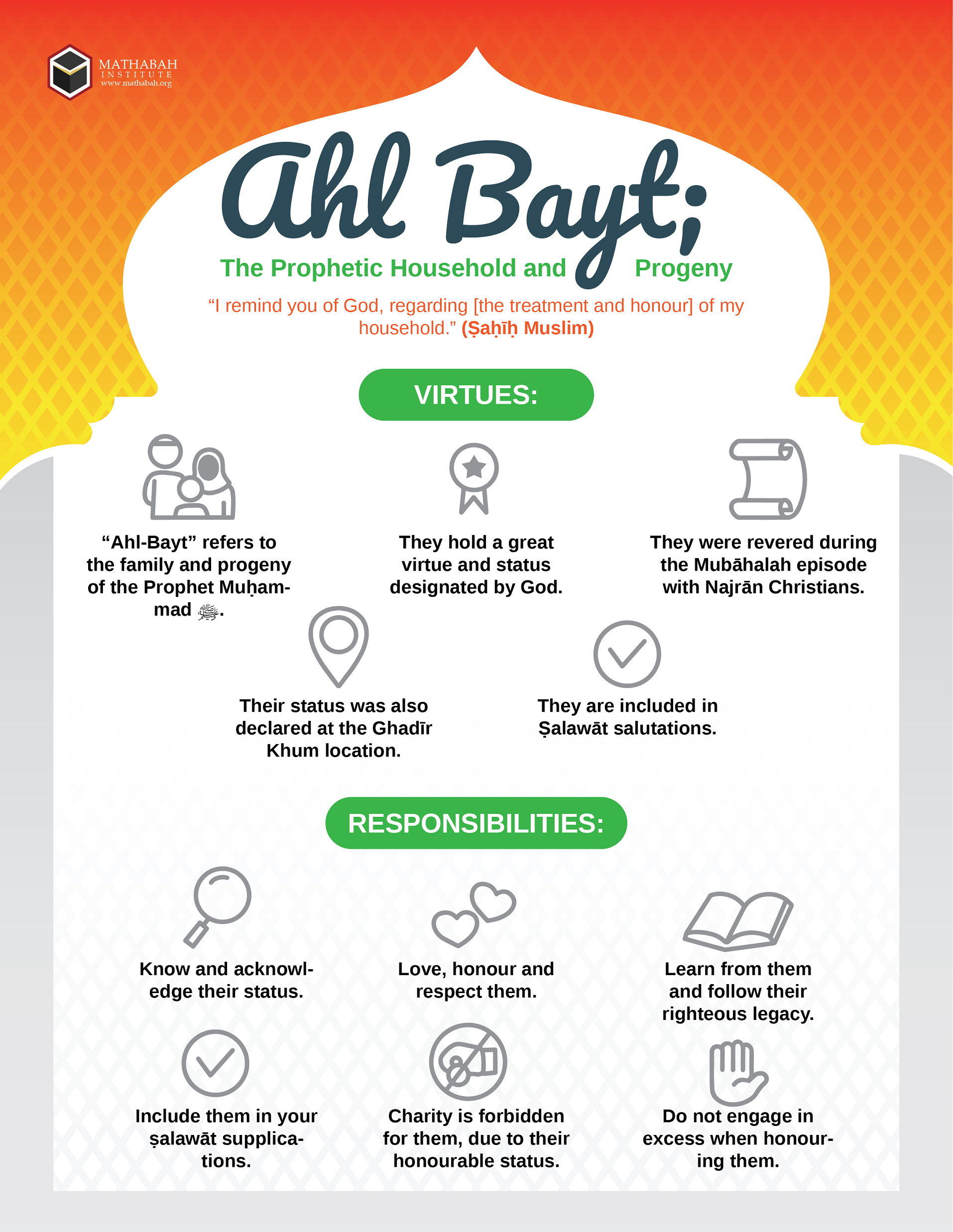 MATHABAH INSTITUTE
www.mathabah.org

Ahl Bayt;
The Prophetic Household and Progeny

“I remind you of God, regarding [the treatment and honour] of my household.” (Ṣaḥīḥ Muslim)

VIRTUES:

“Ahl-Bayt” refers to the family and progeny of the Prophet Muḥammad ﷺ.

They hold a great virtue and status designated by God.

They were revered during the Mubāhalah episode with Najrān Christians.

Their status was also declared at the Ghadīr Khum location.

They are included in Ṣalawāt salutations.

RESPONSIBILITIES:

Know and acknowledge their status.

Love, honour and respect them.

Learn from them and follow their righteous legacy.

Include them in your ṣalawāt supplications.

Charity is forbidden for them, due to their honourable status.

Do not engage in excess when honouring them.