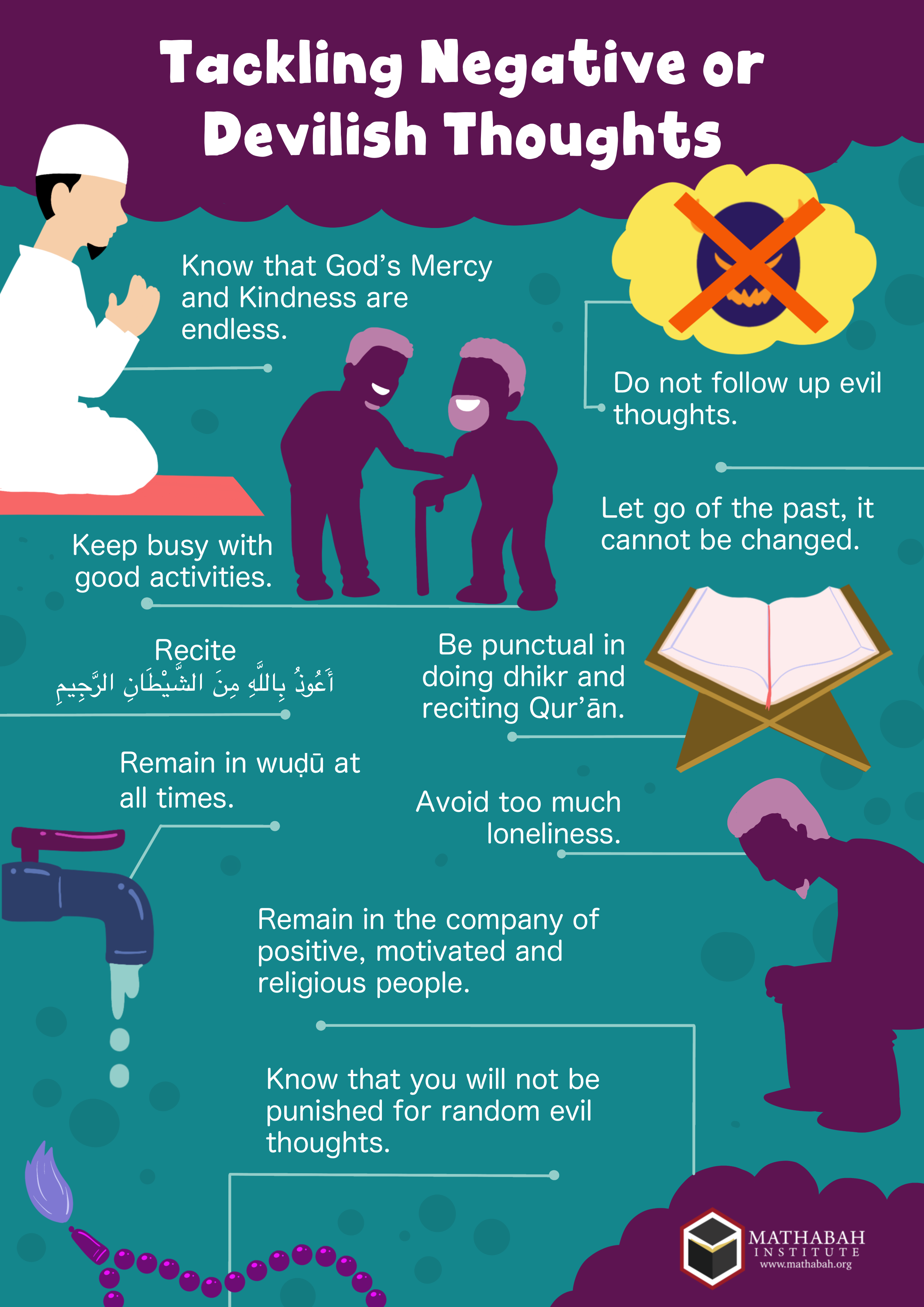 Tackling Negative or Devilish Thoughts

Know that God's Mercy and Kindness are endless.

Do not follow up evil thoughts.

Let go of the past, it cannot be changed.

Keep busy with good activities.

Recite
أَعُوذُ بِاللَّهِ مِنَ الشَّيْطَانِ الرَّجِيمِ

Be punctual in doing dhikr and reciting Qur'ān.

Remain in wuḍū at all times.

Avoid too much loneliness.

Remain in the company of positive, motivated and religious people.

Know that you will not be punished for random evil thoughts.

MATHABAH INSTITUTE
www.mathabah.org